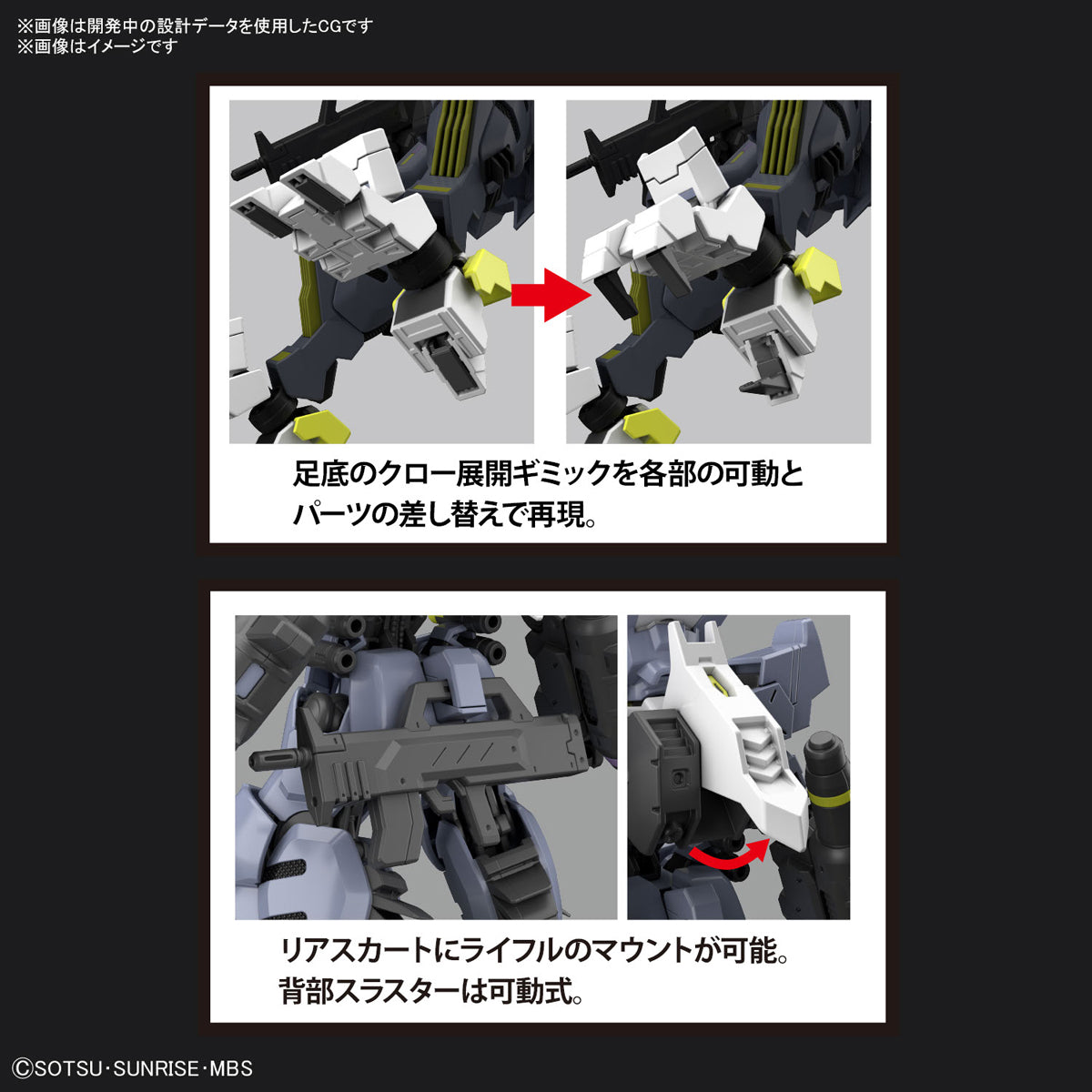 ※画像は開発中の設計データを使用したCGです
※画像はイメージです

足底のクロー展開ギミックを各部の可動とパーツの差し替えで再現。

リアスカートにライフルのマウントが可能。
背部スラスターは可動式。

©SOTSU・SUNRISE・MBS