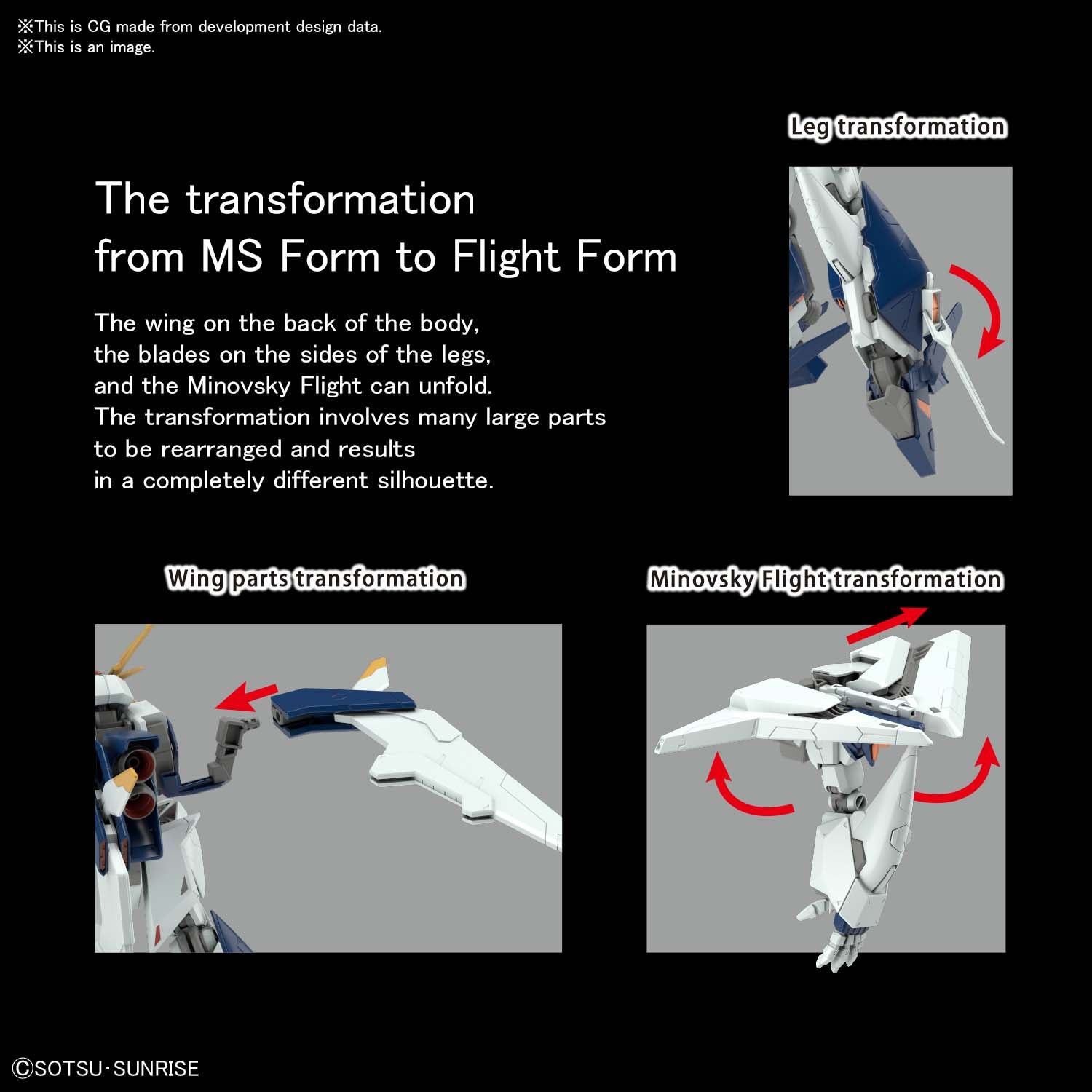 ※This is CG made from development design data.
※This is an image.

Leg transformation

The transformation from MS Form to Flight Form

The wing on the back of the body, the blades on the sides of the legs, and the Minovsky Flight can unfold. The transformation involves many large parts to be rearranged and results in a completely different silhouette.

Wing parts transformation

Minovsky Flight transformation

©SOTSU･SUNRISE